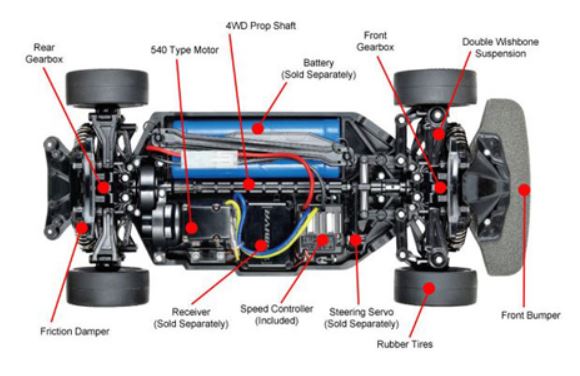 Rear Gearbox

540 Type Motor

4WD Prop Shaft

Battery (Sold Separately)

Front Gearbox

Double Wishbone Suspension

Friction Damper

Receiver (Sold Separately)

Speed Controller (Included)

Steering Servo (Sold Separately)

Rubber Tires

Front Bumper