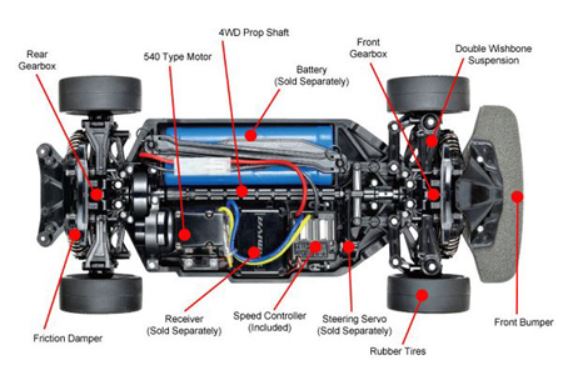 Rear Gearbox

540 Type Motor

4WD Prop Shaft

Battery (Sold Separately)

Front Gearbox

Double Wishbone Suspension

Friction Damper

Receiver (Sold Separately)

Speed Controller (Included)

Steering Servo (Sold Separately)

Rubber Tires

Front Bumper